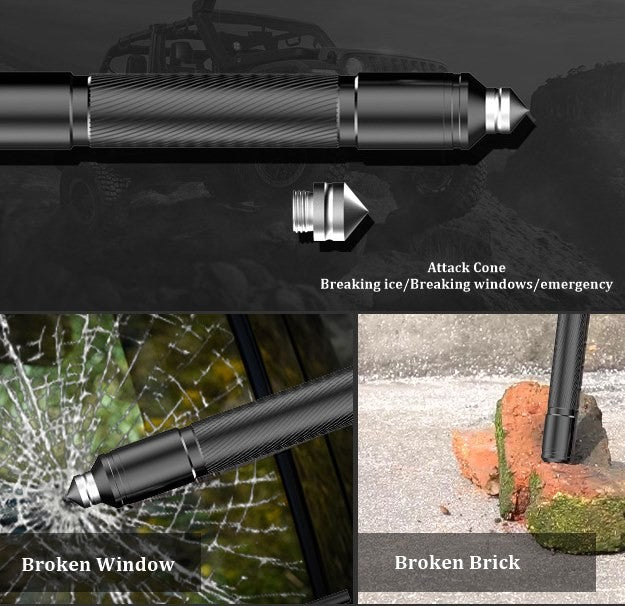 Attack Cone
Breaking ice/Breaking windows/emergency

Broken Window

Broken Brick