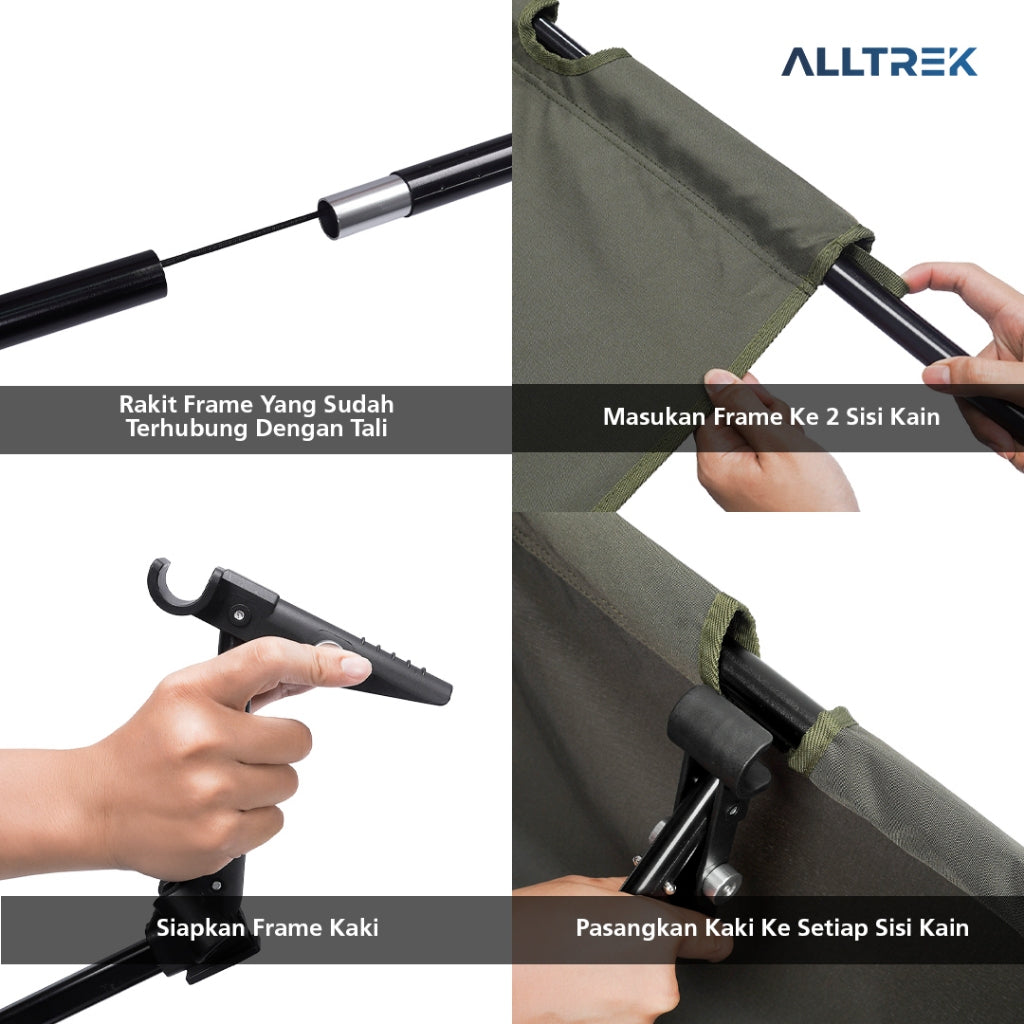 ALLTREK

Rakit Frame Yang Sudah Terhubung Dengan Tali

Masukan Frame Ke 2 Sisi Kain

Siapkan Frame Kaki

Pasangkan Kaki Ke Setiap Sisi Kain