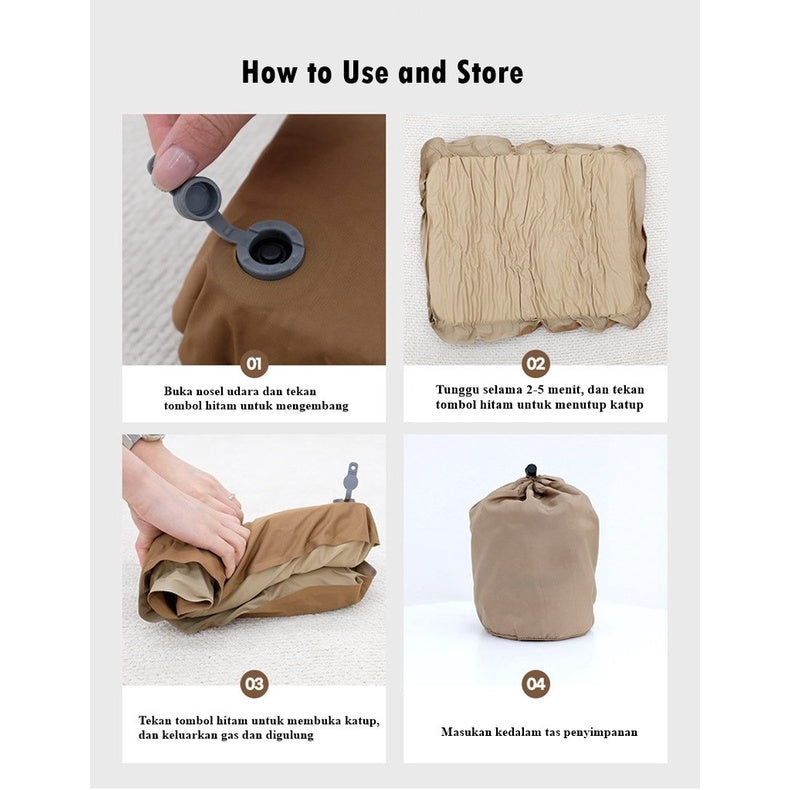 How to Use and Store

01

Buka nosel udara dan tekan tombol hitam untuk mengembang

02

Tunggu selama 2-5 menit, dan tekan tombol hitam untuk menutup katup

03

Tekan tombol hitam untuk membuka katup, dan keluarkan gas dan digulung

04

Masukan kedalam tas penyimpanan