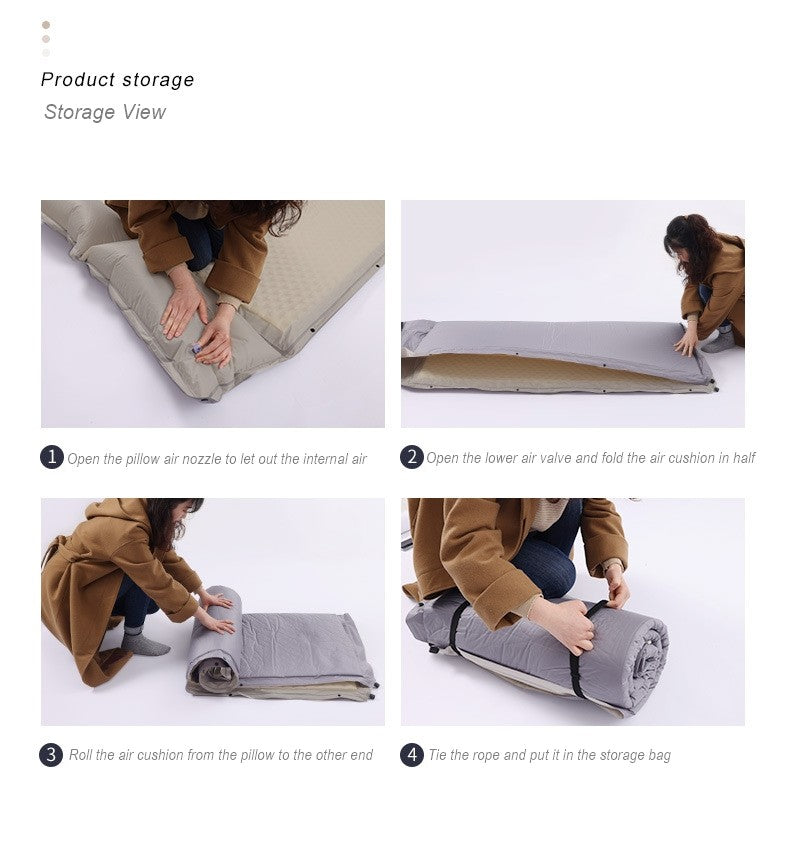 Product storage

Storage View

1 Open the pillow air nozzle to let out the internal air

2 Open the lower air valve and fold the air cushion in half

3 Roll the air cushion from the pillow to the other end

4 Tie the rope and put it in the storage bag