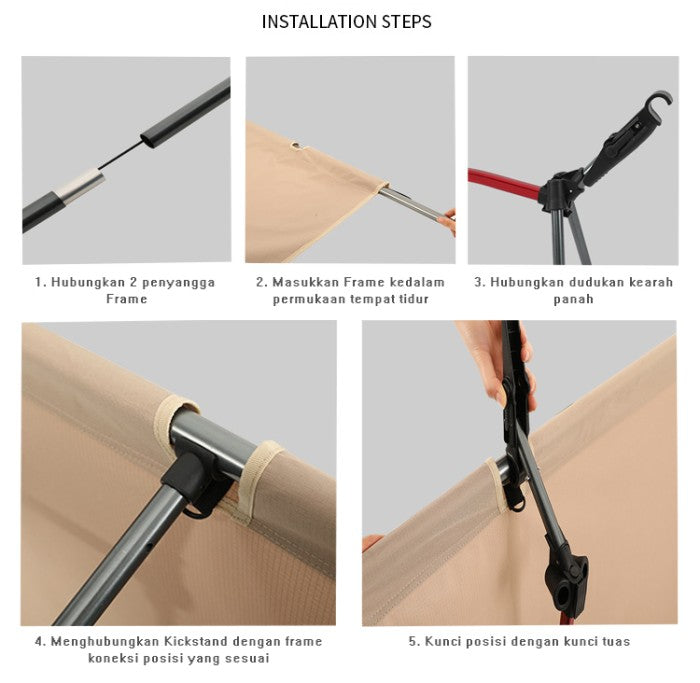 INSTALLATION STEPS

1. Hubungkan 2 penyangga Frame

2. Masukkan Frame kedalam permukaan tempat tidur

3. Hubungkan dudukan kearah panah

4. Menghubungkan Kickstand dengan frame koneksi posisi yang sesuai

5. Kunci posisi dengan kunci tuas